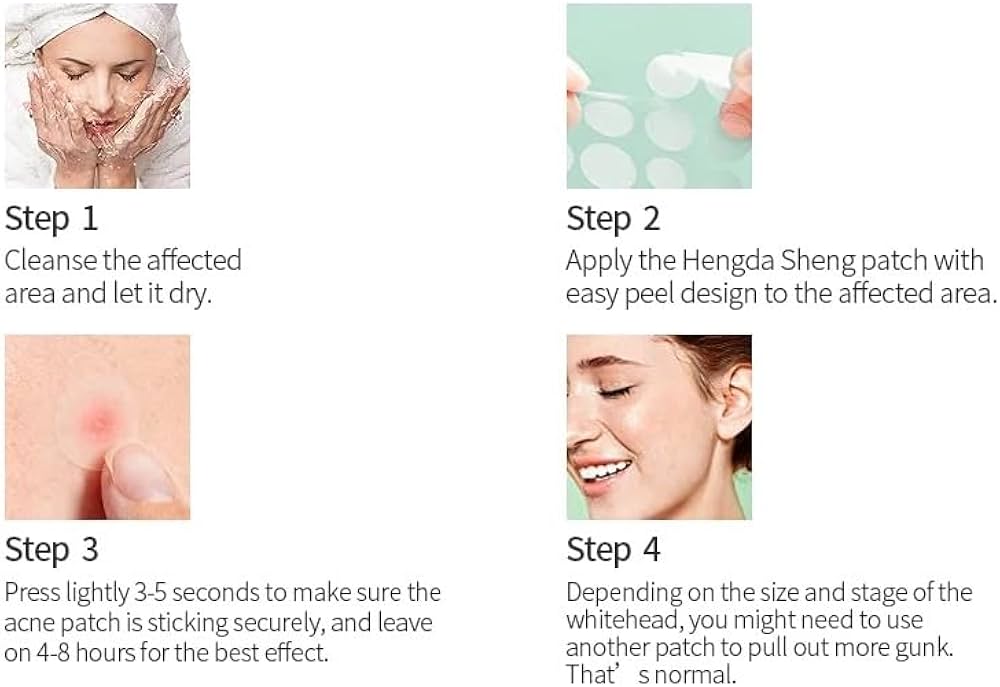 Step 1
Cleanse the affected area and let it dry.

Step 2
Apply the Hengda Sheng patch with easy peel design to the affected area.

Step 3
Press lightly 3-5 seconds to make sure the acne patch is sticking securely, and leave on 4-8 hours for the best effect.

Step 4
Depending on the size and stage of the whitehead, you might need to use another patch to pull out more gunk. That’s normal.